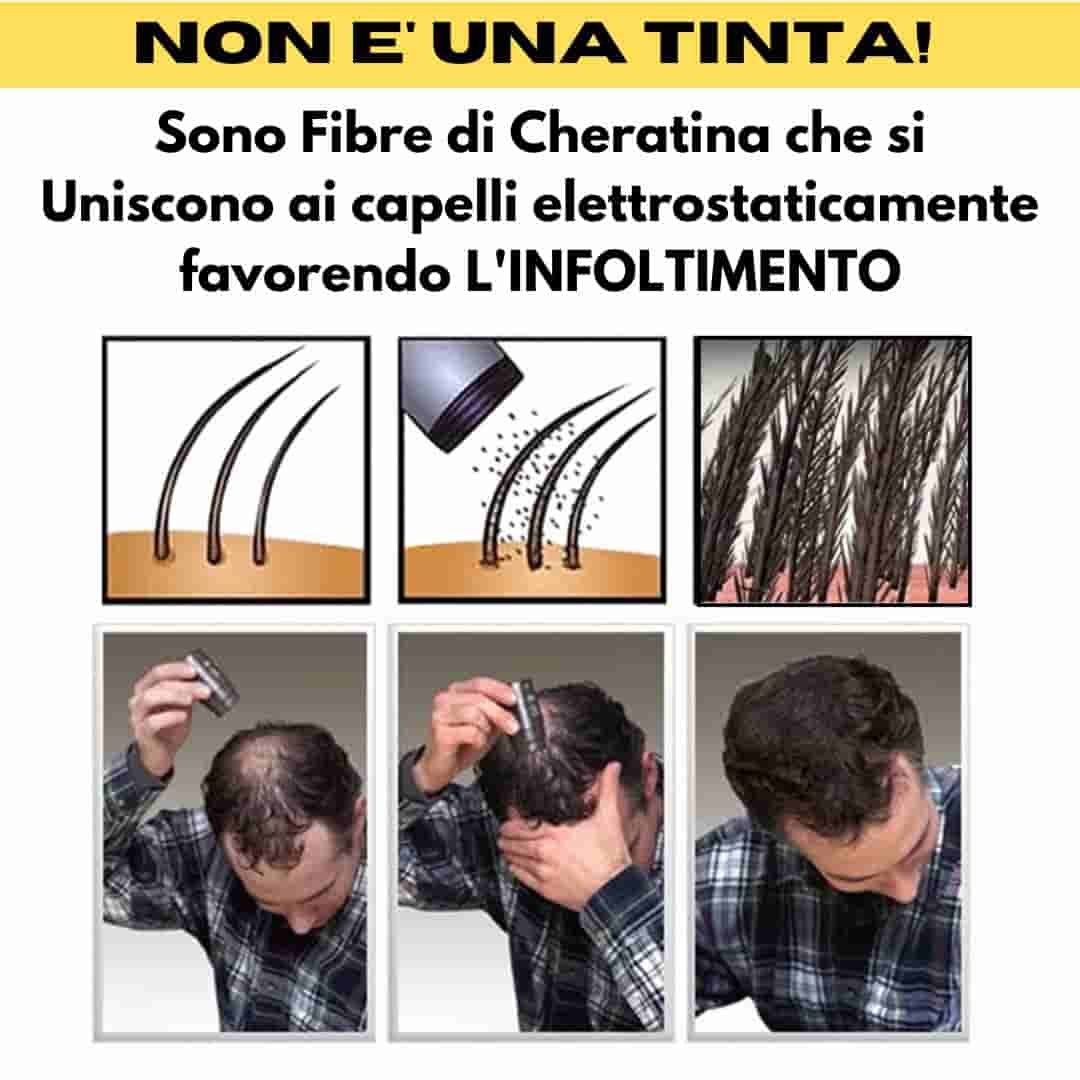 NON E' UNA TINTA!

Sono Fibre di Cheratina che si Uniscono ai capelli elettrostaticamente favorendo L'INFOLTIMENTO