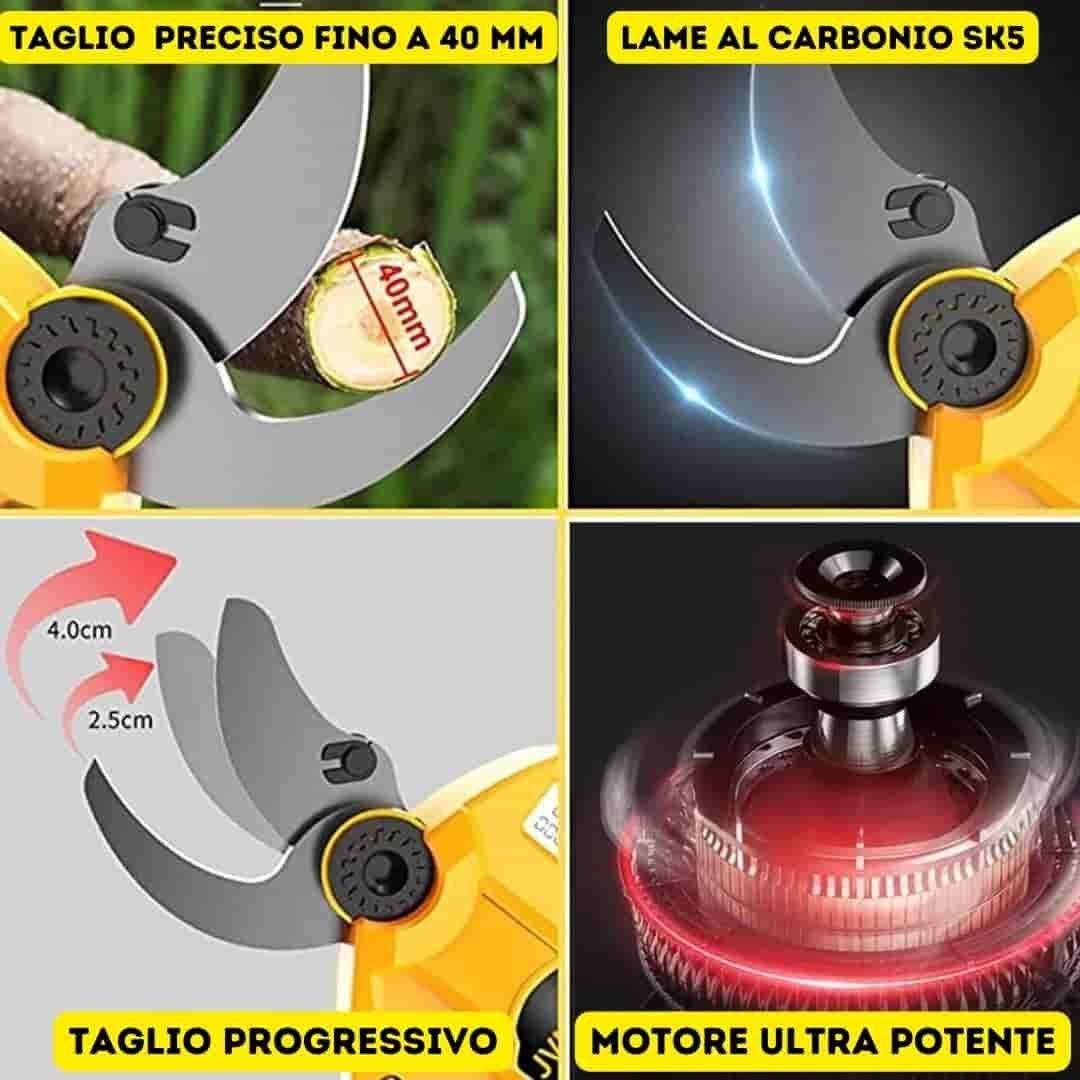 TAGLIO PRECISO FINO A 40 MM

40mm

LAME AL CARBONIO SK5

4.0cm

2.5cm

TAGLIO PROGRESSIVO

MOTORE ULTRA POTENTE