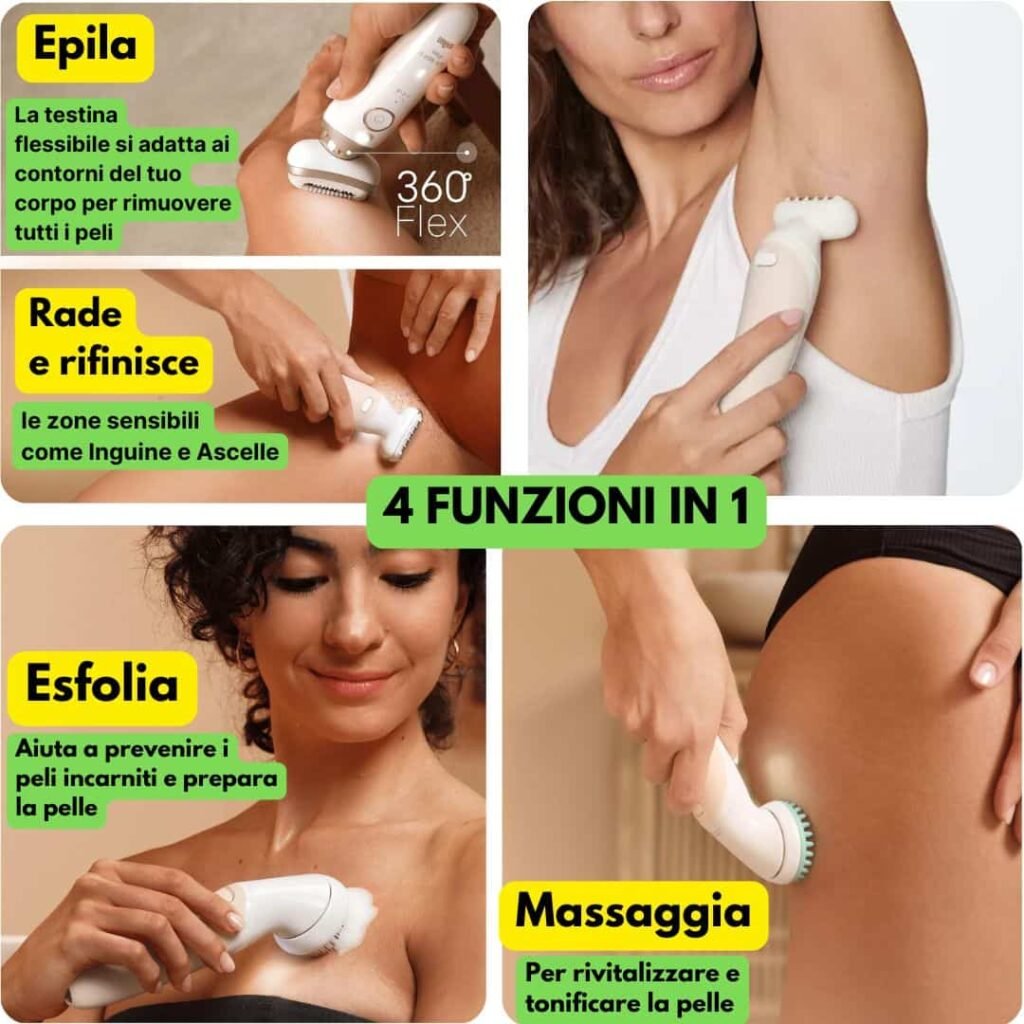 Epila

La testina flessibile si adatta ai contorni del tuo corpo per rimuovere tutti i peli

360° Flex

Rade e rifinisce

le zone sensibili come Inguine e Ascelle

4 FUNZIONI IN 1

Esfolia

Aiuta a prevenire i peli incarniti e prepara la pelle

Massaggia

Per rivitalizzare e tonificare la pelle