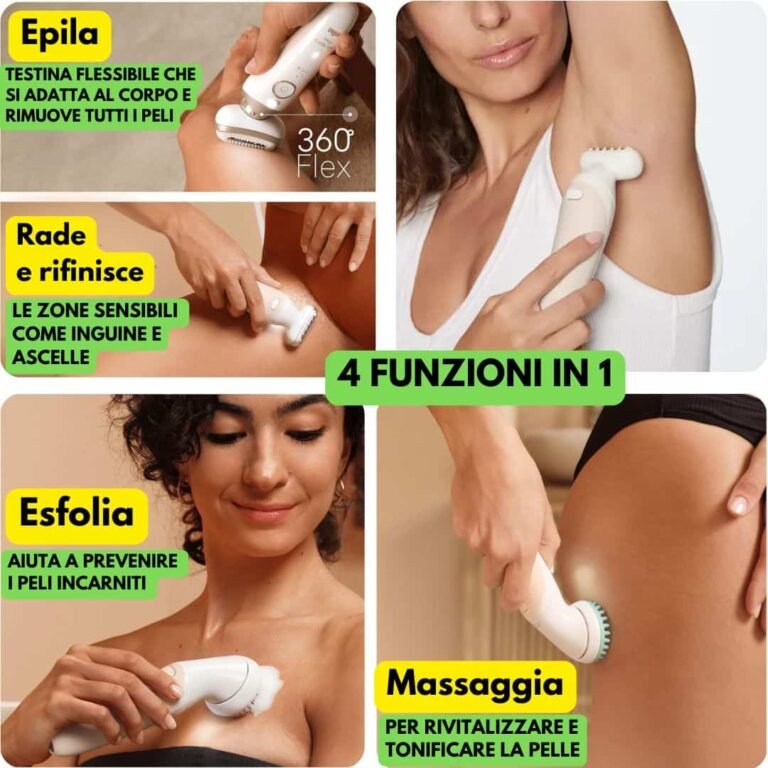 Epila

TESTINA FLESSIBILE CHE SI ADATTA AL CORPO E RIMUOVE TUTTI I PELI

360° Flex

Rade e rifinisce

LE ZONE SENSIBILI COME INGUINE E ASCELLE

4 FUNZIONI IN 1

Esfolia

AIUTA A PREVENIRE I PELI INCARNITI

Massaggia

PER RIVITALIZZARE E TONIFICARE LA PELLE