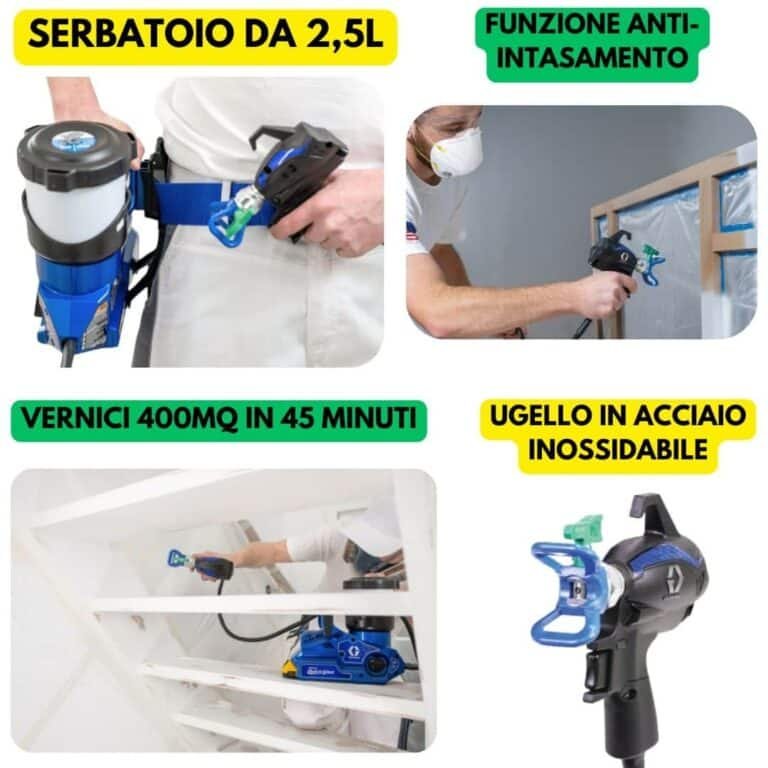 SERBATOIO DA 2,5L

FUNZIONE ANTI-INTASAMENTO

VERNICI 400MQ IN 45 MINUTI

UGELLO IN ACCIAIO INOSSIDABILE